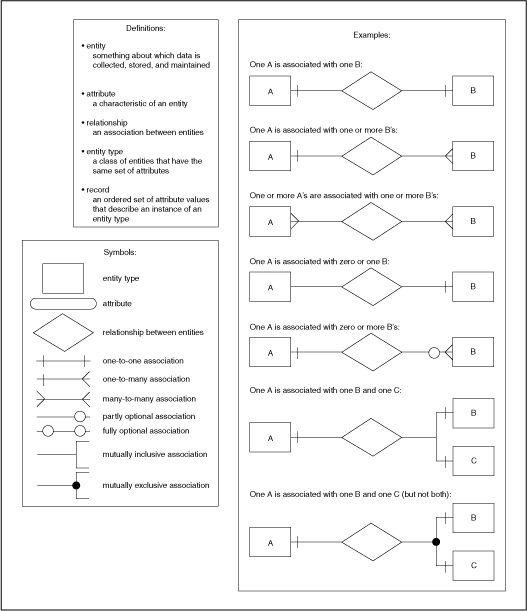 Definitions:

• entity
something about which data is collected, stored, and maintained

• attribute
a characteristic of an entity

• relationship
an association between entities

• entity type
a class of entities that have the same set of attributes

• record
an ordered set of attribute values that describe an instance of an entity type

Symbols:

entity type

attribute

relationship between entities

one-to-one association

one-to-many association

many-to-many association

partly optional association

fully optional association

mutually inclusive association

mutually exclusive association

Examples:

One A is associated with one B:

A

B

One A is associated with one or more B's:

A

B

One or more A's are associated with one or more B's:

A

B

One A is associated with zero or one B:

A

B

One A is associated with zero or more B's:

A

B

One A is associated with one B and one C:

A

B

C

One A is associated with one B and one C (but not both):

A

B

C